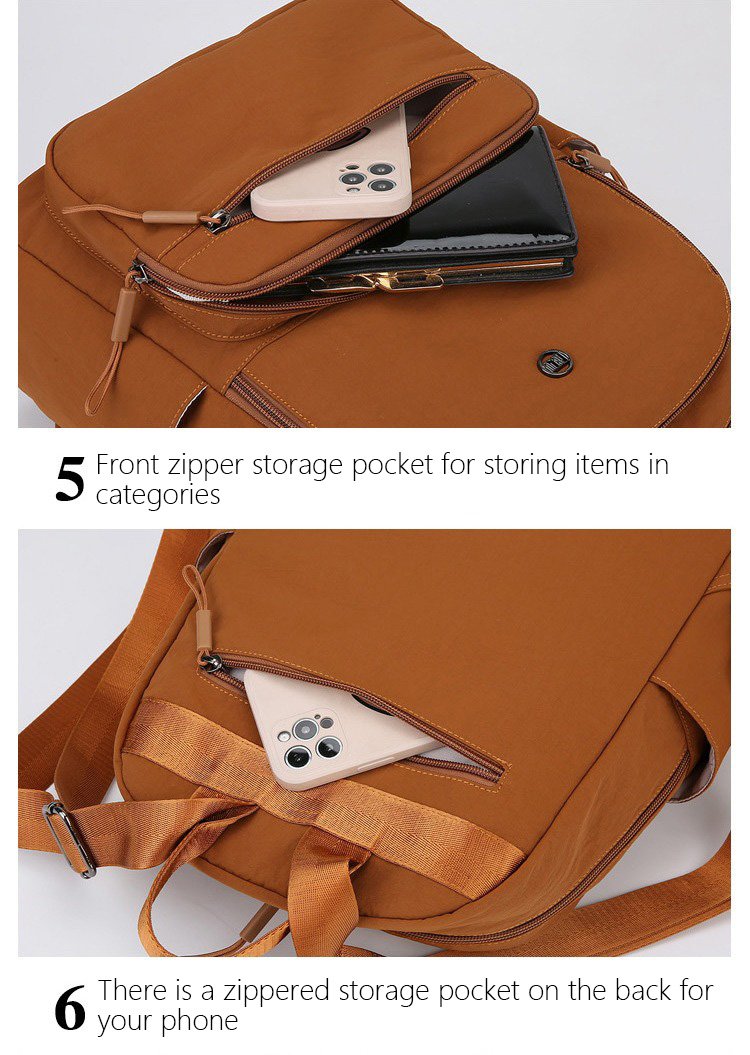 5 Front zipper storage pocket for storing items in categories

6 There is a zippered storage pocket on the back for your phone